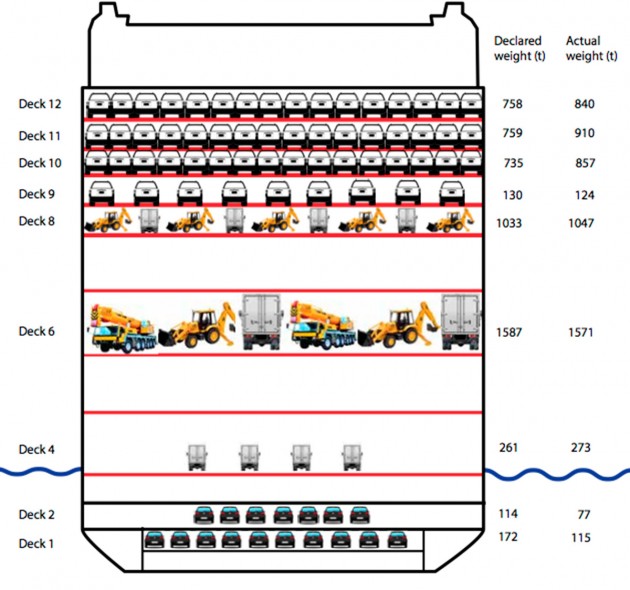 | | Declared weight (t) | Actual weight (t) |
|---|---|---|
| Deck 12 | 758 | 840 |
| Deck 11 | 759 | 910 |
| Deck 10 | 735 | 857 |
| Deck 9 | 130 | 124 |
| Deck 8 | 1033 | 1047 |
| Deck 6 | 1587 | 1571 |
| Deck 4 | 261 | 273 |
| Deck 2 | 114 | 77 |
| Deck 1 | 172 | 115 |