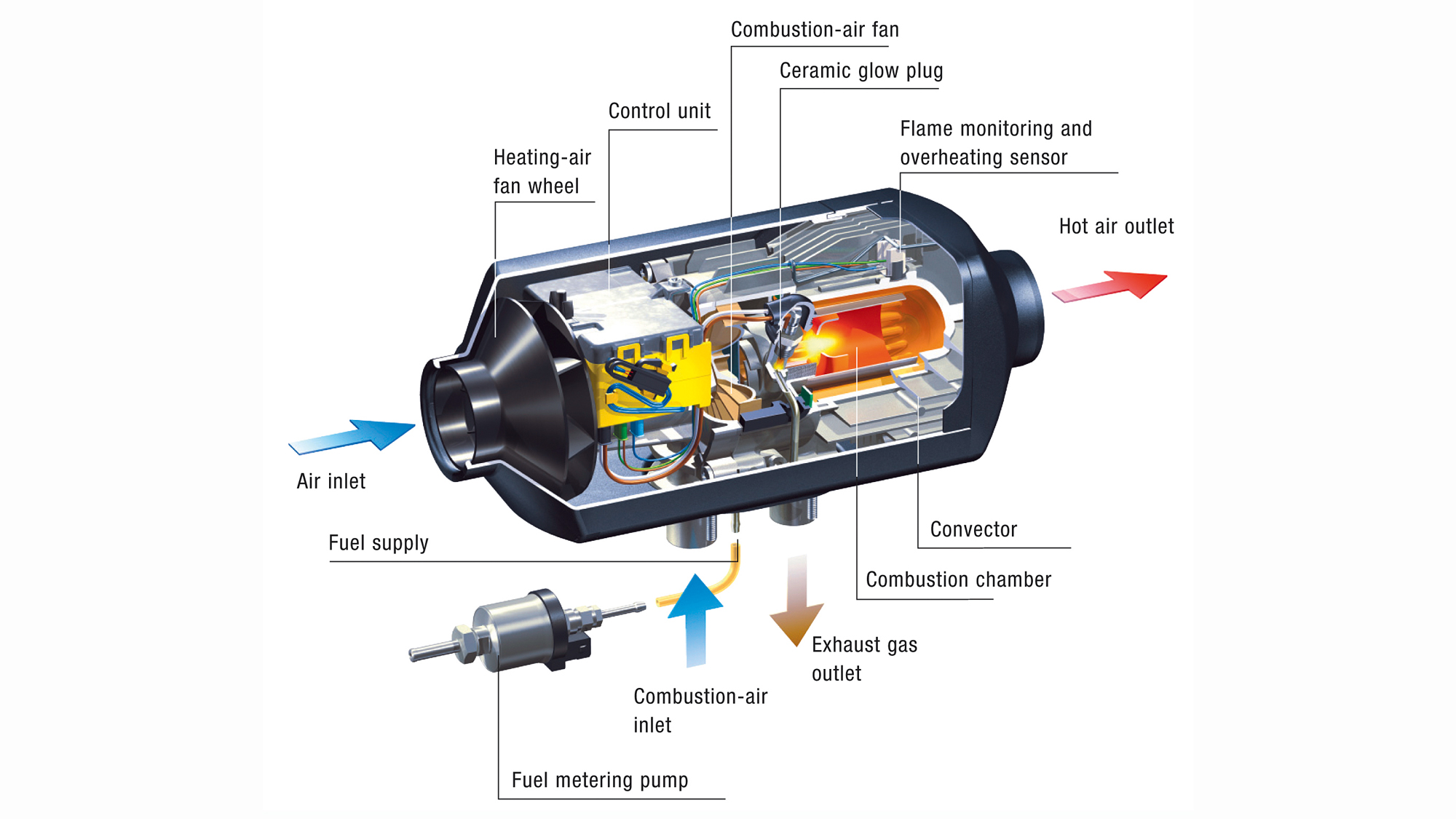 Combustion-air fan

Ceramic glow plug

Control unit

Flame monitoring and overheating sensor

Heating-air fan wheel

Hot air outlet

Air inlet

Fuel supply

Convector

Combustion chamber

Exhaust gas outlet

Combustion-air inlet

Fuel metering pump