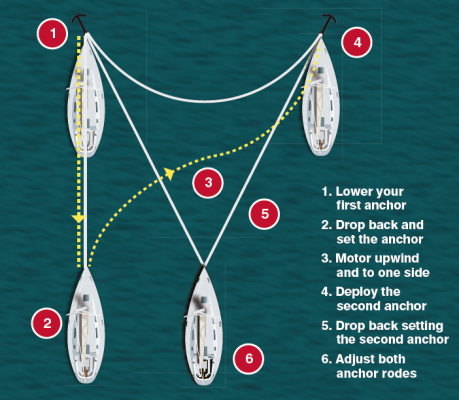 1

4

3

5

2

6

1. Lower your first anchor

2. Drop back and set the anchor

3. Motor upwind and to one side

4. Deploy the second anchor

5. Drop back setting the second anchor

6. Adjust both anchor rodes