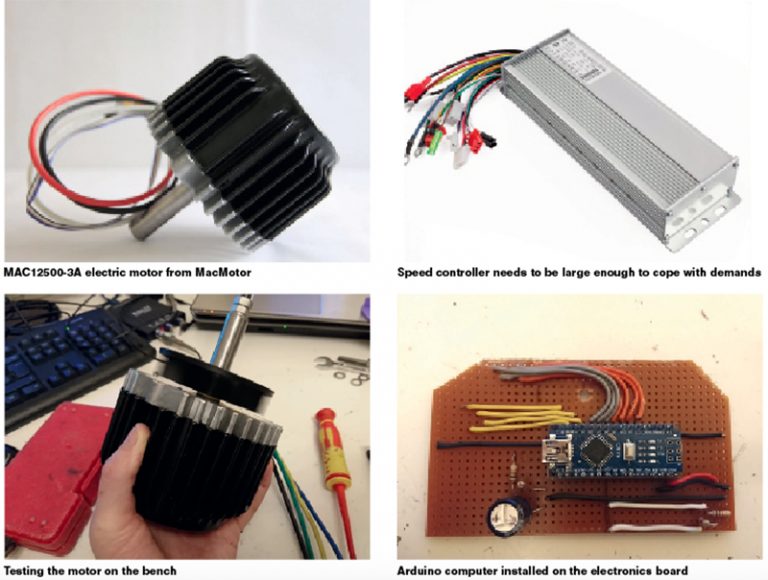 MAC12500-3A electric motor from MacMotor

Speed controller needs to be large enough to cope with demands

Testing the motor on the bench

Arduino computer installed on the electronics board