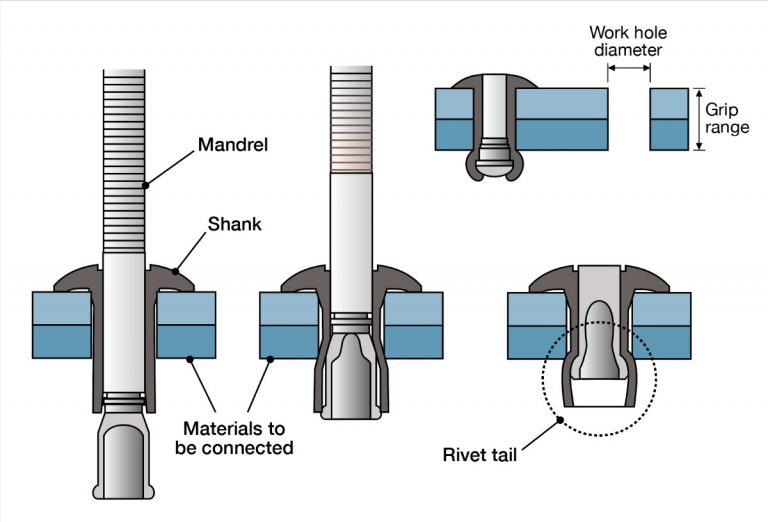 Work hole diameter

Grip range

Mandrel

Shank

Materials to be connected

Rivet tail