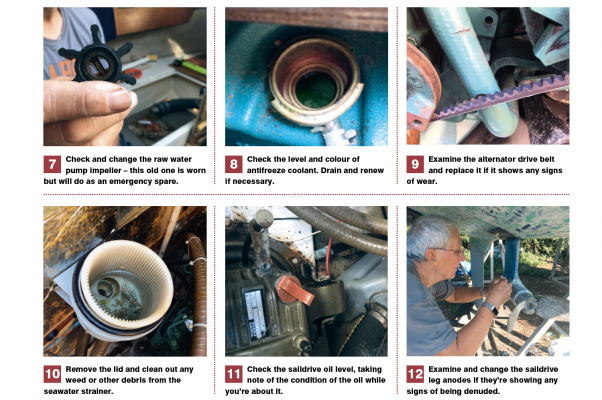 7 Check and change the raw water pump impeller – this old one is worn but will do as an emergency spare.

8 Check the level and colour of antifreeze coolant. Drain and renew if necessary.

9 Examine the alternator drive belt and replace it if it shows any signs of wear.

10 Remove the lid and clean out any weed or other debris from the seawater strainer.

11 Check the saildrive oil level, taking note of the condition of the oil while you're about it.

12 Examine and change the saildrive leg anodes if they're showing any signs of being denuded.