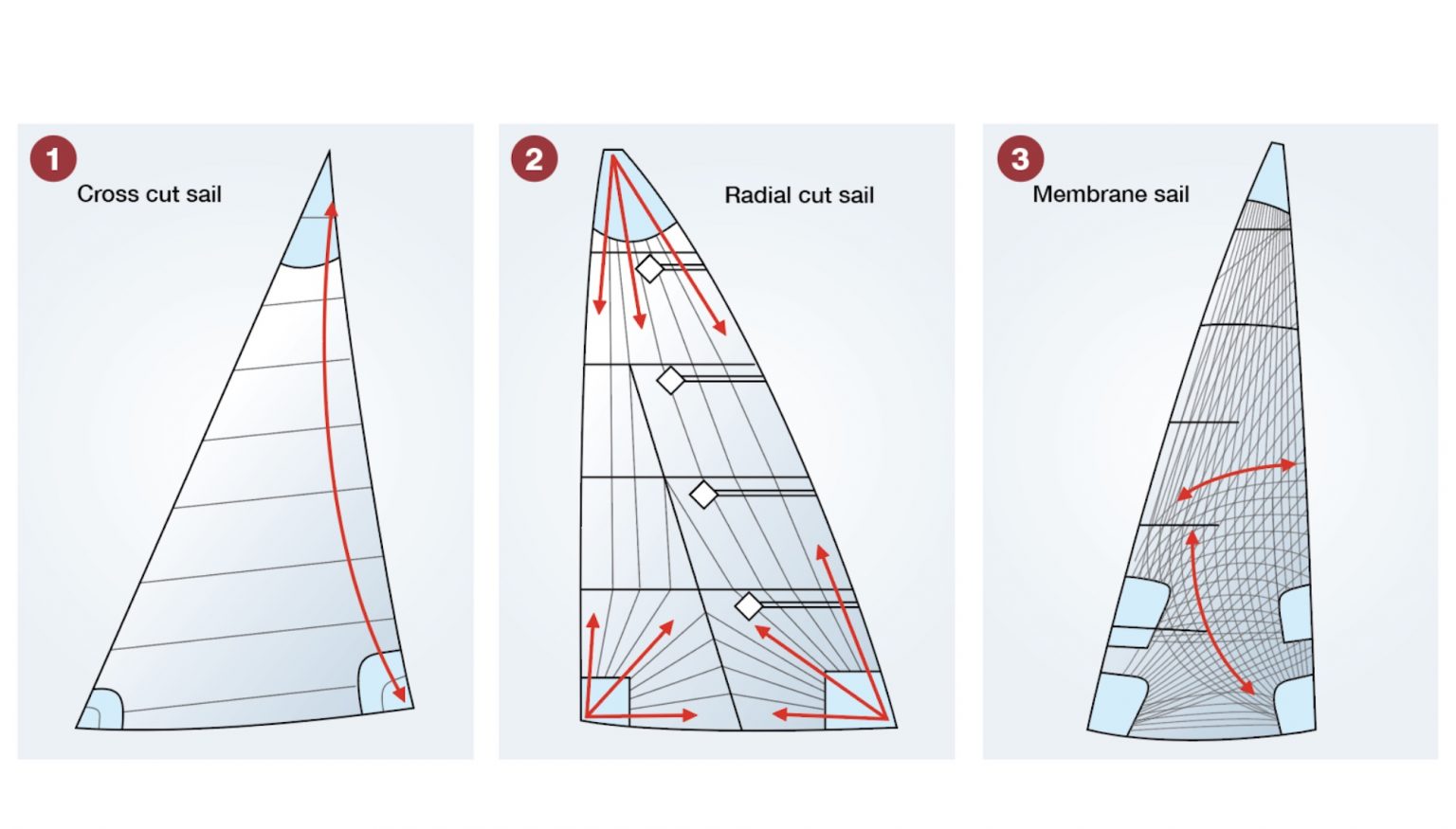 1
Cross cut sail

2
Radial cut sail

3
Membrane sail