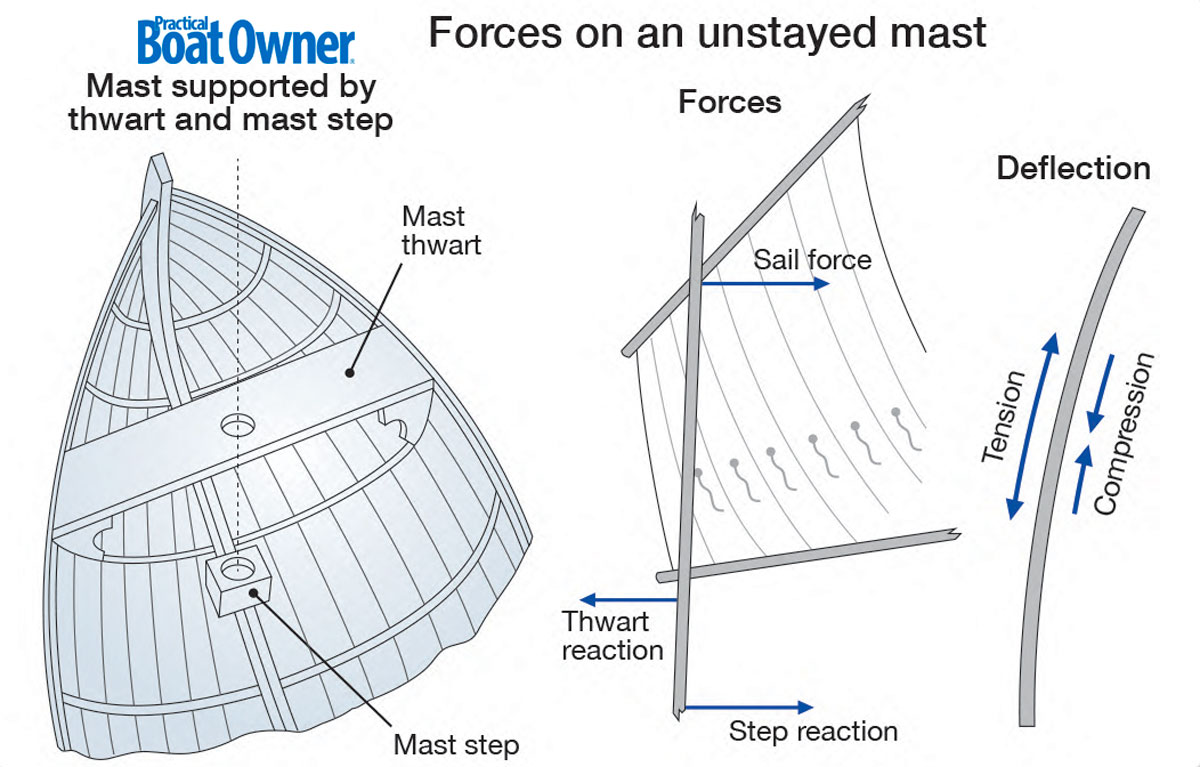 Practical Boat Owner

Forces on an unstayed mast

Mast supported by thwart and mast step

Mast thwart

Mast step

Forces

Sail force

Thwart reaction

Step reaction

Deflection

Tension

Compression