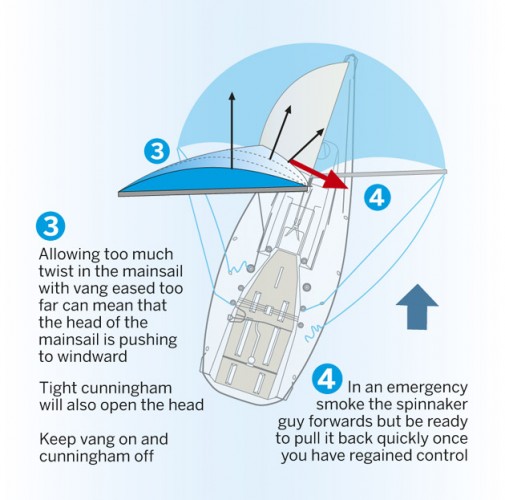 3

4

3
Allowing too much twist in the mainsail with vang eased too far can mean that the head of the mainsail is pushing to windward

Tight cunningham will also open the head

Keep vang on and cunningham off

4 In an emergency smoke the spinnaker guy forwards but be ready to pull it back quickly once you have regained control