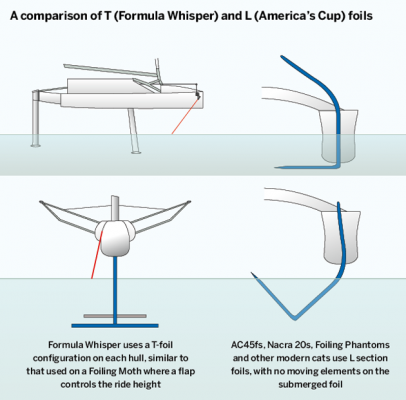 A comparison of T (Formula Whisper) and L (America's Cup) foils

Formula Whisper uses a T-foil configuration on each hull, similar to that used on a Foiling Moth where a flap controls the ride height

AC45fs, Nacra 20s, Foiling Phantoms and other modern cats use L section foils, with no moving elements on the submerged foil