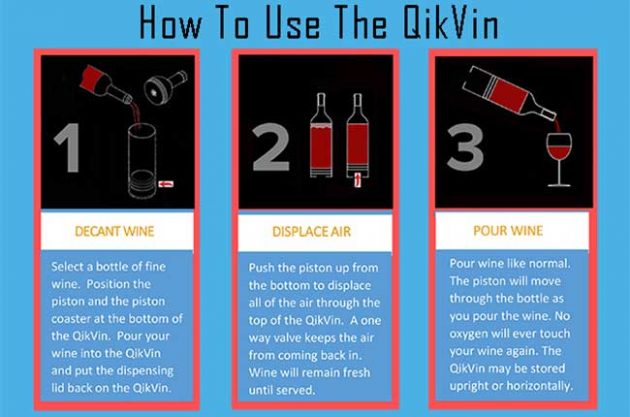 How To Use The QikVin

1

DECANT WINE

Select a bottle of fine wine. Position the piston and the piston coaster at the bottom of the QikVin. Pour your wine into the QikVin and put the dispensing lid back on the QikVin.

2

DISPLACE AIR

Push the piston up from the bottom to displace all of the air through the top of the QikVin. A one way valve keeps the air from coming back in. Wine will remain fresh until served.

3

POUR WINE

Pour wine like normal. The piston will move through the bottle as you pour the wine. No oxygen will ever touch your wine again. The QikVin may be stored upright or horizontally.